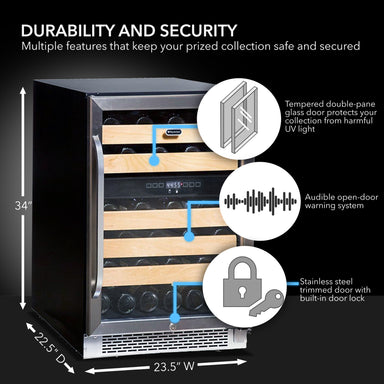 DURABILITY AND SECURITY
Multiple features that keep your prized collection safe and secured

Tempered double-pane glass door protects your collection from harmful UV light

Audible open-door warning system

Stainless steel trimmed door with built-in door lock

34"

22.5" D

23.5" W