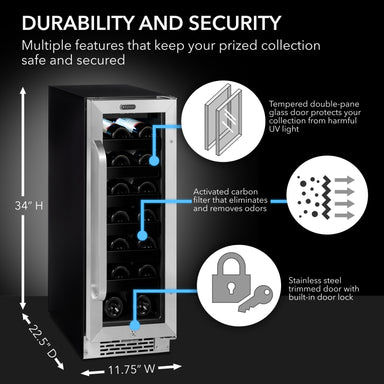 DURABILITY AND SECURITY

Multiple features that keep your prized collection safe and secured

Tempered double-pane glass door protects your collection from harmful UV light

Activated carbon filter that eliminates and removes odors

Stainless steel trimmed door with built-in door lock

34" H

22.5" D

11.75" W